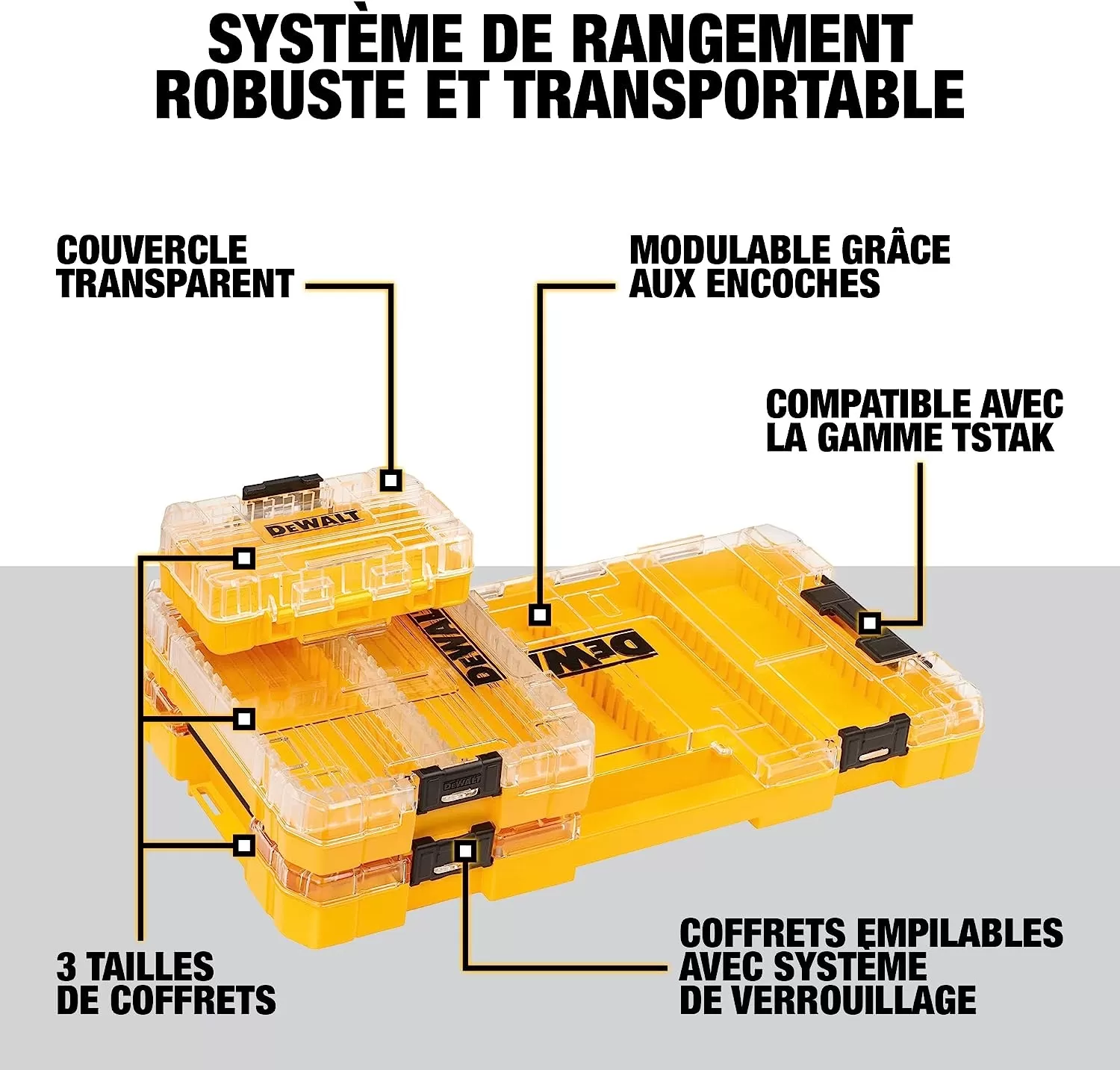 SYSTÈME DE RANGEMENT ROBUSTE ET TRANSPORTABLE

COUVERCLE TRANSPARENT

MODULABLE GRÂCE AUX ENCOCHES

COMPATIBLE AVEC LA GAMME TSTAK

DEWALT

DEWALT

DEWALT

DEWALT

3 TAILLES DE COFFRETS

COFFRETS EMPILABLES AVEC SYSTÈME DE VERROUILLAGE